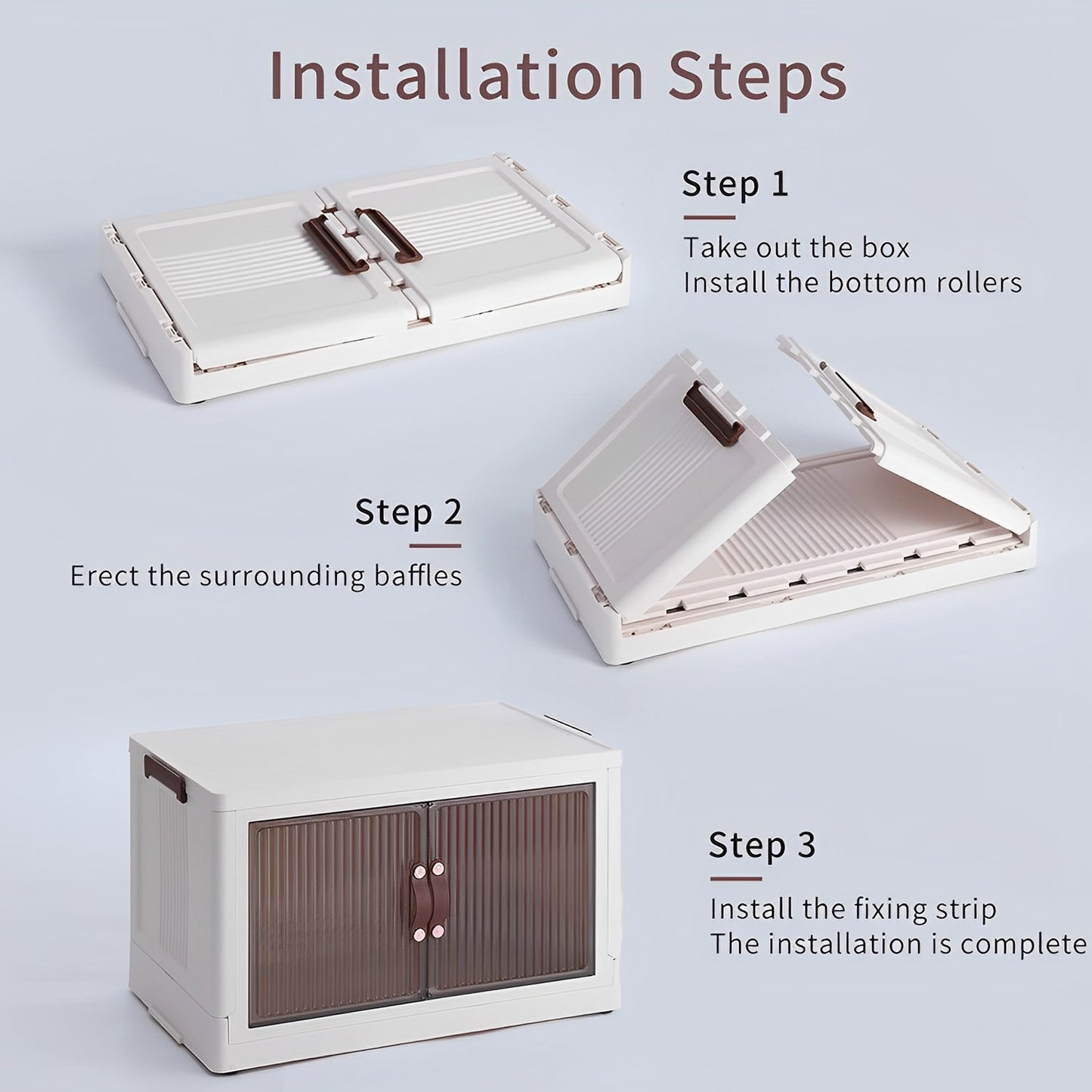 Installation Steps

Step 1

Take out the box
Install the bottom rollers

Step 2

Erect the surrounding baffles

Step 3

Install the fixing strip
The installation is complete