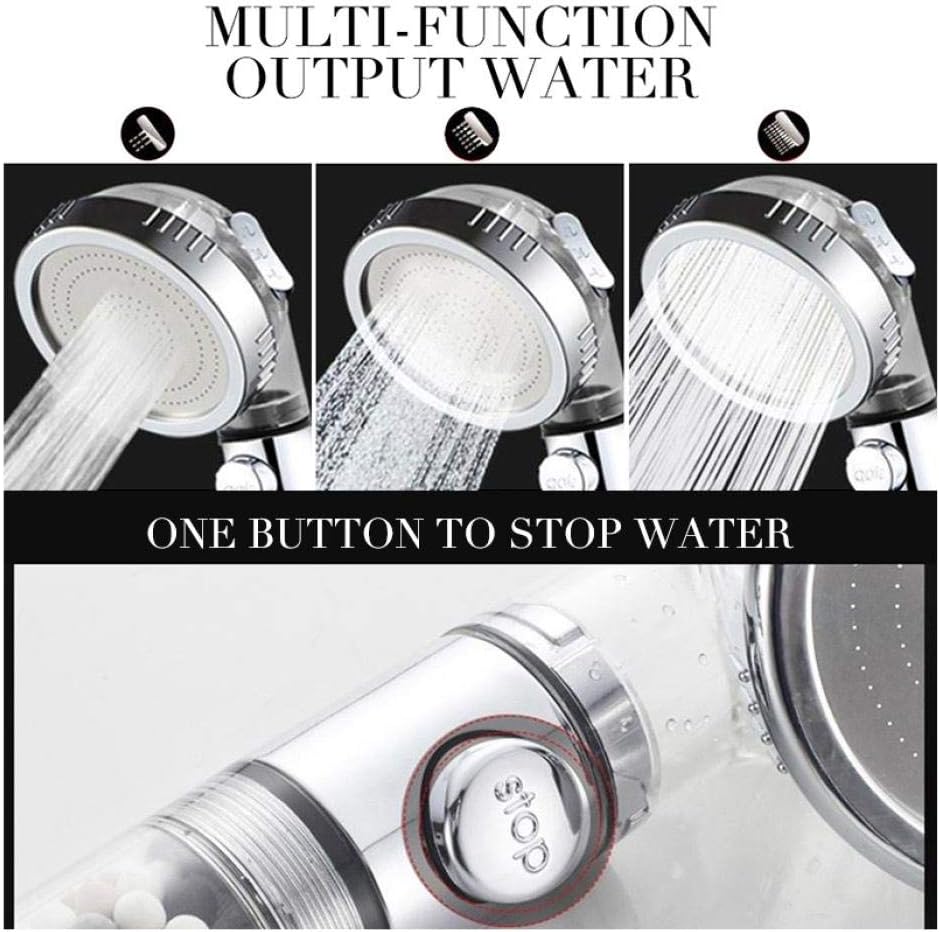 MULTI-FUNCTION
OUTPUT WATER

ONE BUTTON TO STOP WATER

stop