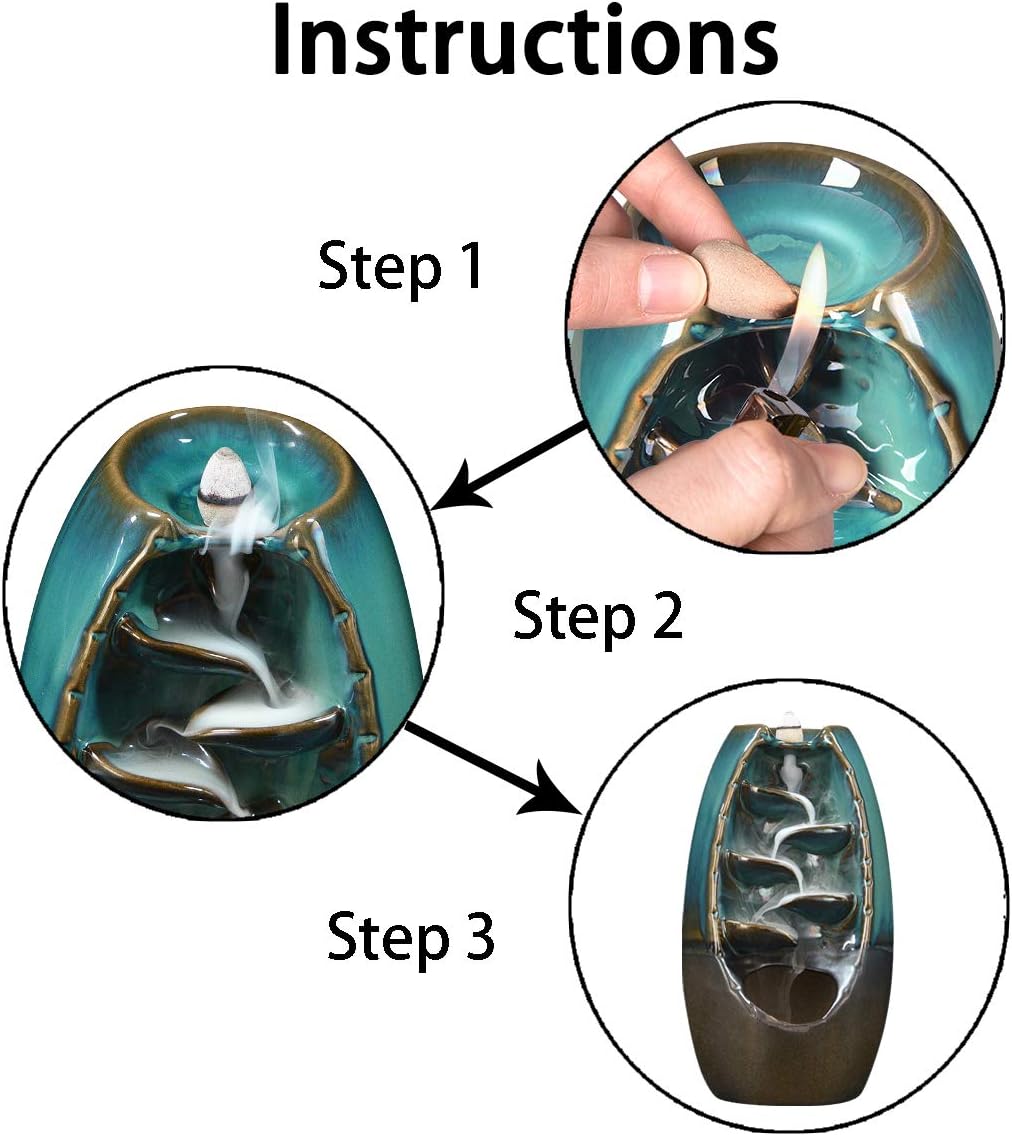 Instructions

Step 1

Step 2

Step 3