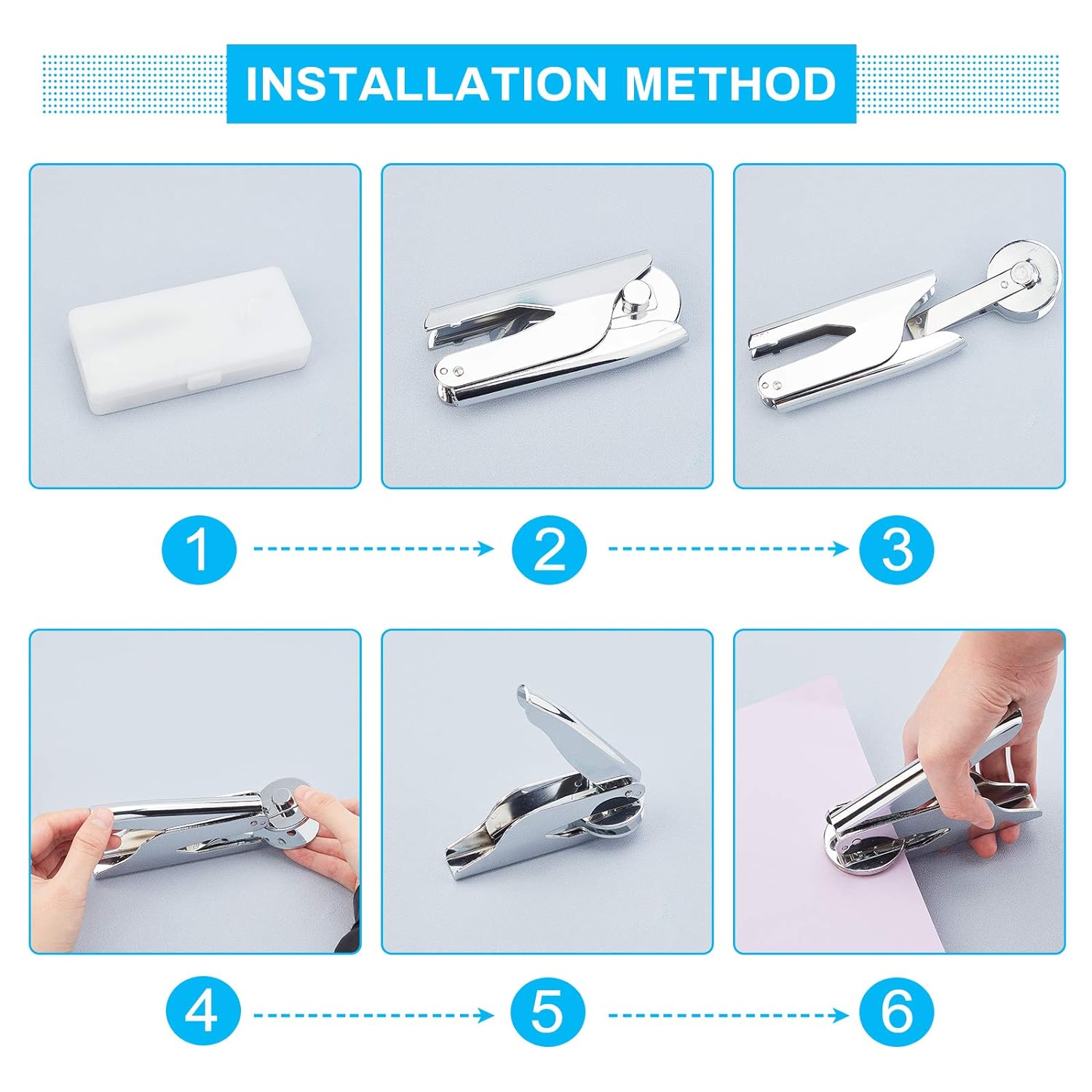 INSTALLATION METHOD

1

2

3

4

5

6