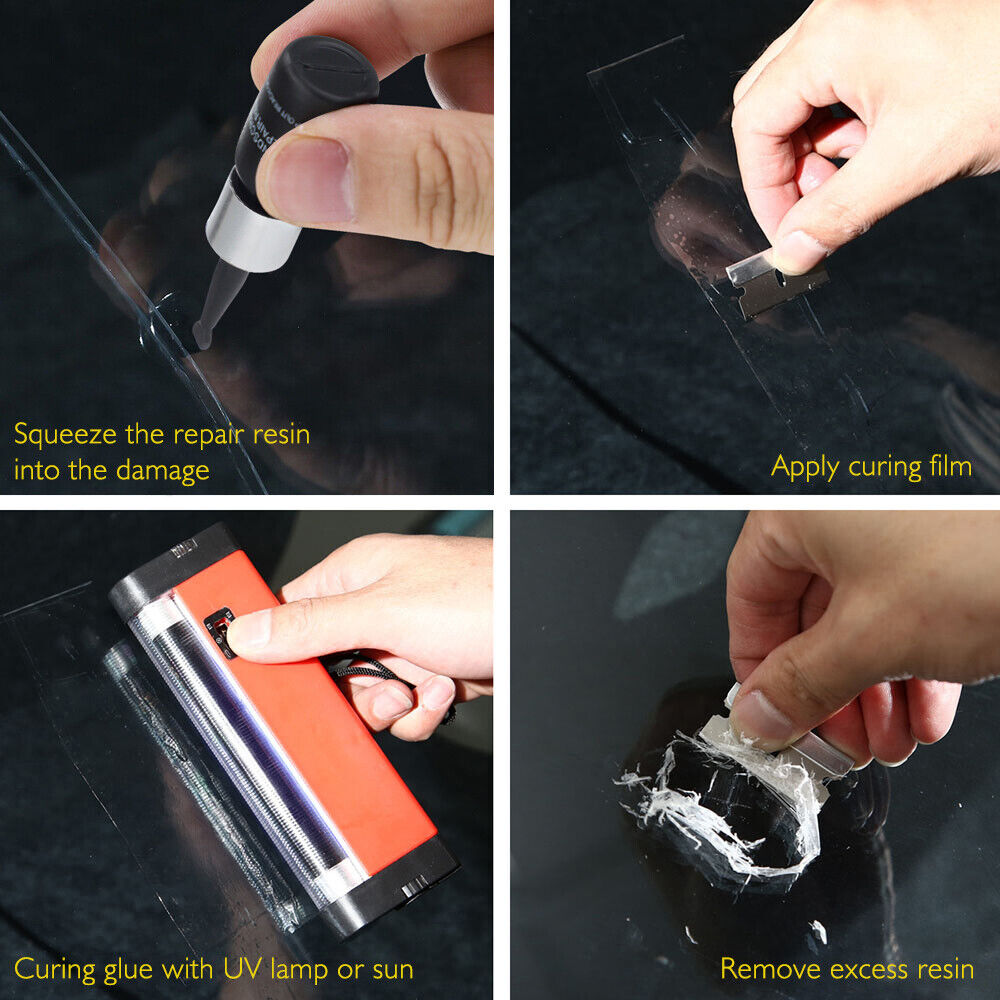 Squeeze the repair resin into the damage

Apply curing film

Curing glue with UV lamp or sun

Remove excess resin