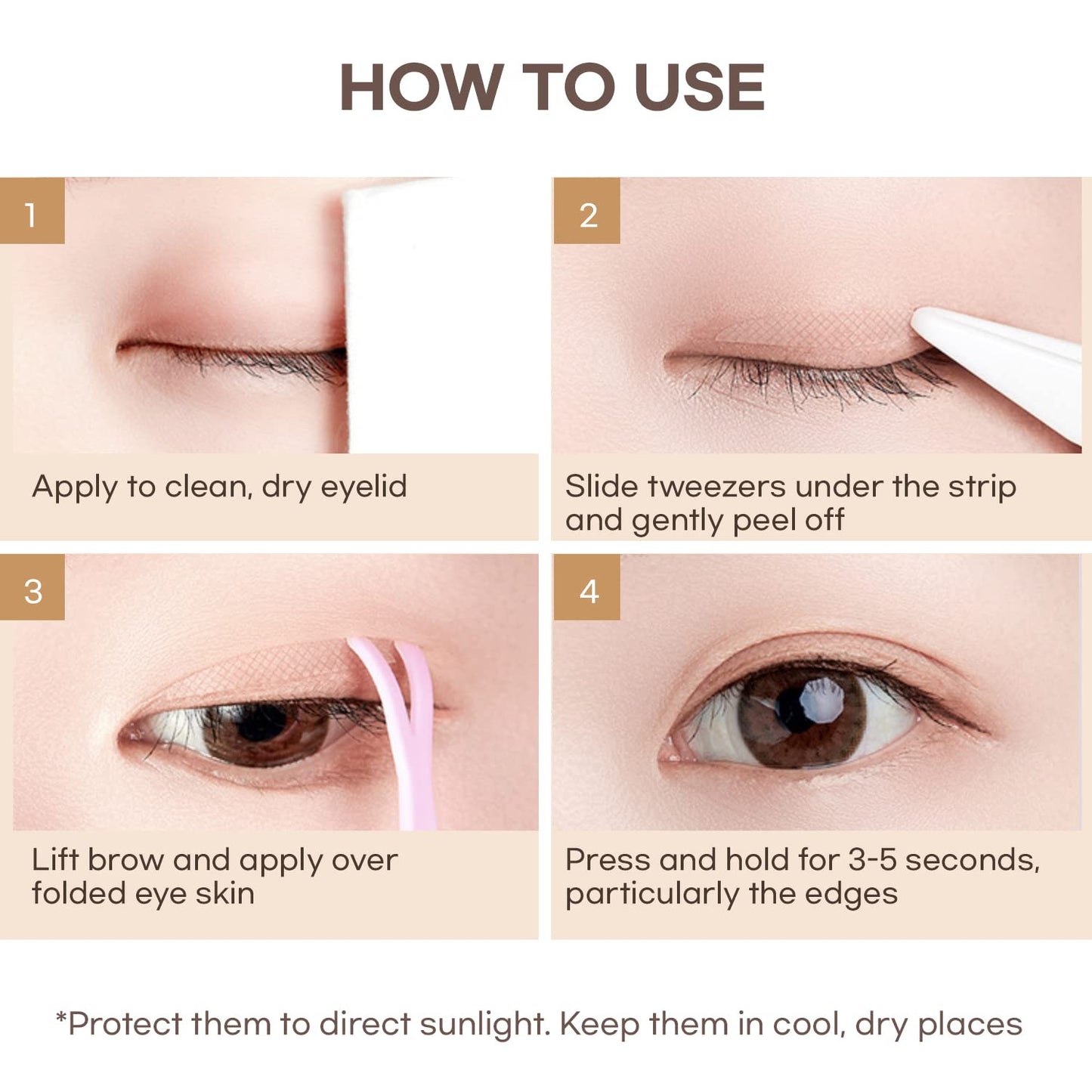 HOW TO USE

1

Apply to clean, dry eyelid

2

Slide tweezers under the strip and gently peel off

3

Lift brow and apply over folded eye skin

4

Press and hold for 3-5 seconds, particularly the edges

*Protect them to direct sunlight. Keep them in cool, dry places