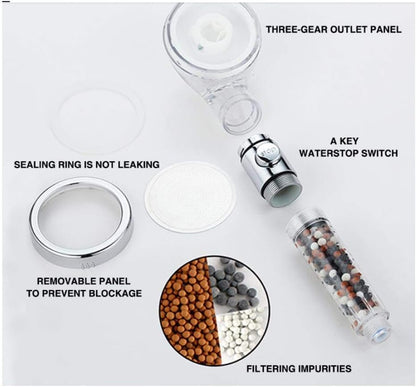 THREE-GEAR OUTLET PANEL

A KEY WATERSTOP SWITCH

SEALING RING IS NOT LEAKING

REMOVABLE PANEL TO PREVENT BLOCKAGE

FILTERING IMPURITIES