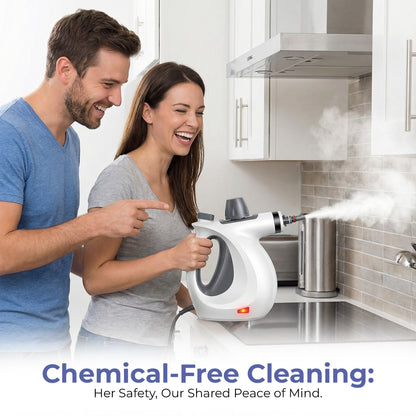 Chemical-Free Cleaning:
Her Safety, Our Shared Peace of Mind.