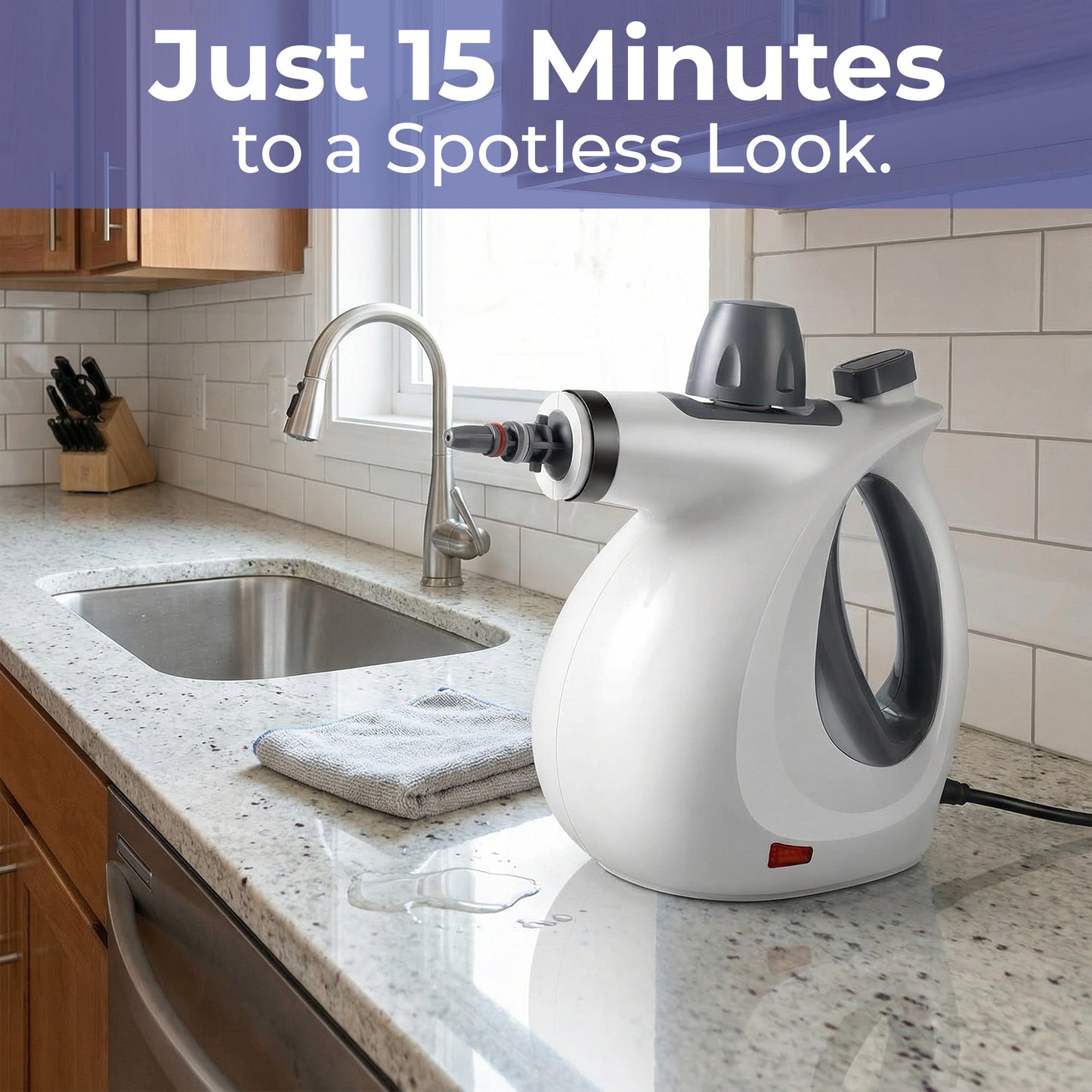 Just 15 Minutes
to a Spotless Look.